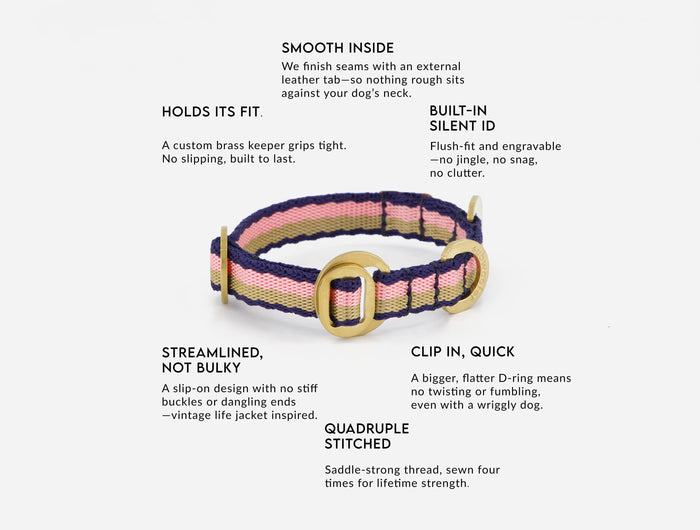 SMOOTH INSIDE
We finish seams with an external leather tab—so nothing rough sits against your dog's neck.

HOLDS ITS FIT.
A custom brass keeper grips tight. No slipping, built to last.

BUILT-IN SILENT ID
Flush-fit and engravable —no jingle, no snag, no clutter.

STREAMLINED, NOT BULKY
A slip-on design with no stiff buckles or dangling ends —vintage life jacket inspired.

CLIP IN, QUICK
A bigger, flatter D-ring means no twisting or fumbling, even with a wriggly dog.

QUADRUPLE STITCHED
Saddle-strong thread, sewn four times for lifetime strength.