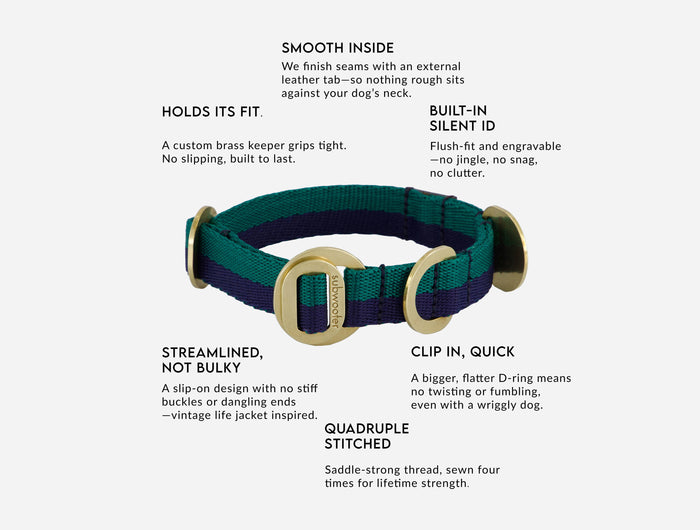 SMOOTH INSIDE

We finish seams with an external leather tab—so nothing rough sits against your dog's neck.

HOLDS ITS FIT.

A custom brass keeper grips tight. No slipping, built to last.

BUILT-IN SILENT ID

Flush-fit and engravable —no jingle, no snag, no clutter.

subwoofer

STREAMLINED, NOT BULKY

A slip-on design with no stiff buckles or dangling ends —vintage life jacket inspired.

CLIP IN, QUICK

A bigger, flatter D-ring means no twisting or fumbling, even with a wriggly dog.

QUADRUPLE STITCHED

Saddle-strong thread, sewn four times for lifetime strength.